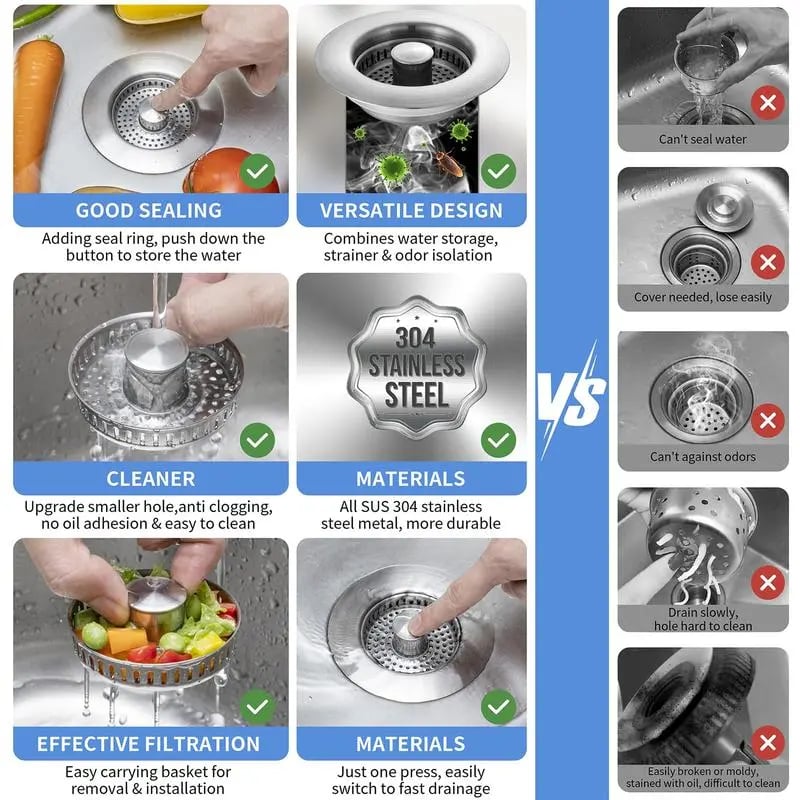 GOOD SEALING

Adding seal ring, push down the button to store the water

VERSATILE DESIGN

Combines water storage, strainer & odor isolation

CLEANER

Upgrade smaller hole,anti clogging, no oil adhesion & easy to clean

304 STAINLESS STEEL

MATERIALS

All SUS 304 stainless steel metal, more durable

EFFECTIVE FILTRATION

Easy carrying basket for removal & installation

MATERIALS

Just one press, easily switch to fast drainage

VS

Can't seal water

Cover needed, lose easily

Can't against odors

Drain slowly, hole hard to clean

Easily broken or moldy, stained with oil, difficult to clean